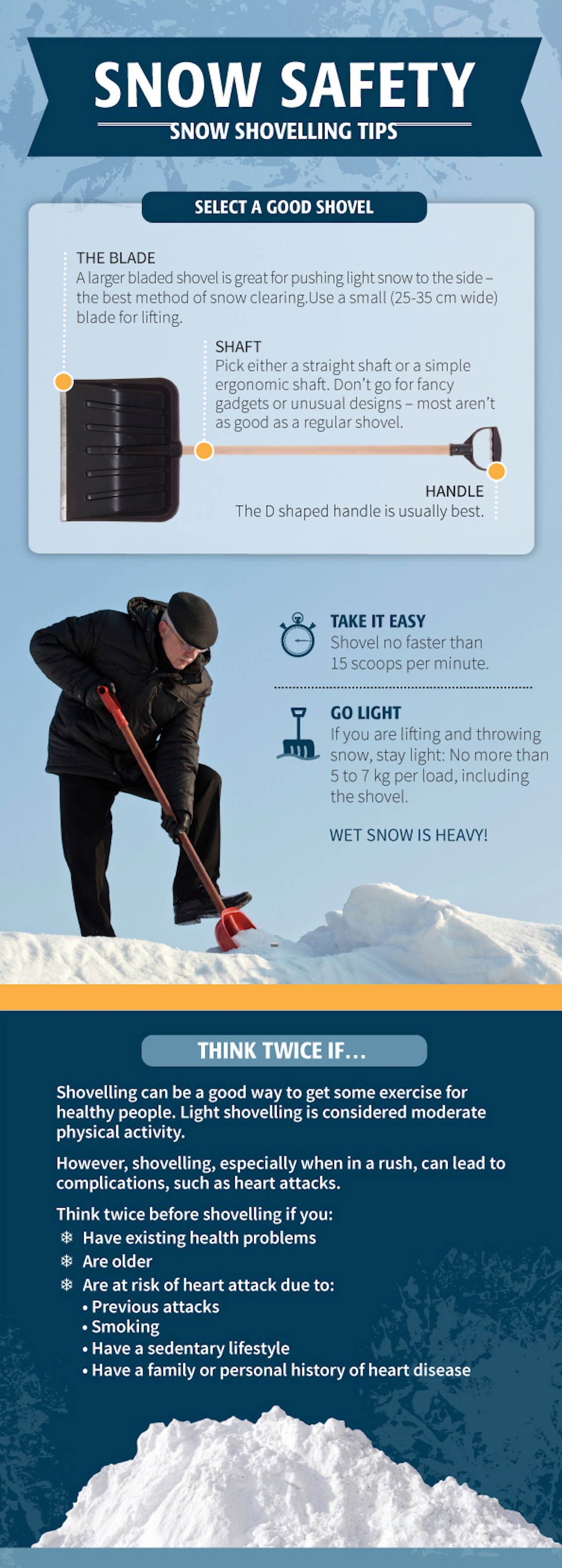 SNOW SAFETY
SNOW SHOVELLING TIPS

SELECT A GOOD SHOVEL

THE BLADE
A larger bladed shovel is great for pushing light snow to the side – the best method of snow clearing.Use a small (25-35 cm wide) blade for lifting.

SHAFT
Pick either a straight shaft or a simple ergonomic shaft. Don't go for fancy gadgets or unusual designs – most aren't as good as a regular shovel.

HANDLE
The D shaped handle is usually best.

TAKE IT EASY
Shovel no faster than 15 scoops per minute.

GO LIGHT
If you are lifting and throwing snow, stay light: No more than 5 to 7 kg per load, including the shovel.

WET SNOW IS HEAVY!

THINK TWICE IF...

Shovelling can be a good way to get some exercise for healthy people. Light shovelling is considered moderate physical activity.

However, shovelling, especially when in a rush, can lead to complications, such as heart attacks.

Think twice before shovelling if you:
❄ Have existing health problems
❄ Are older
❄ Are at risk of heart attack due to:
• Previous attacks
• Smoking
• Have a sedentary lifestyle
• Have a family or personal history of heart disease